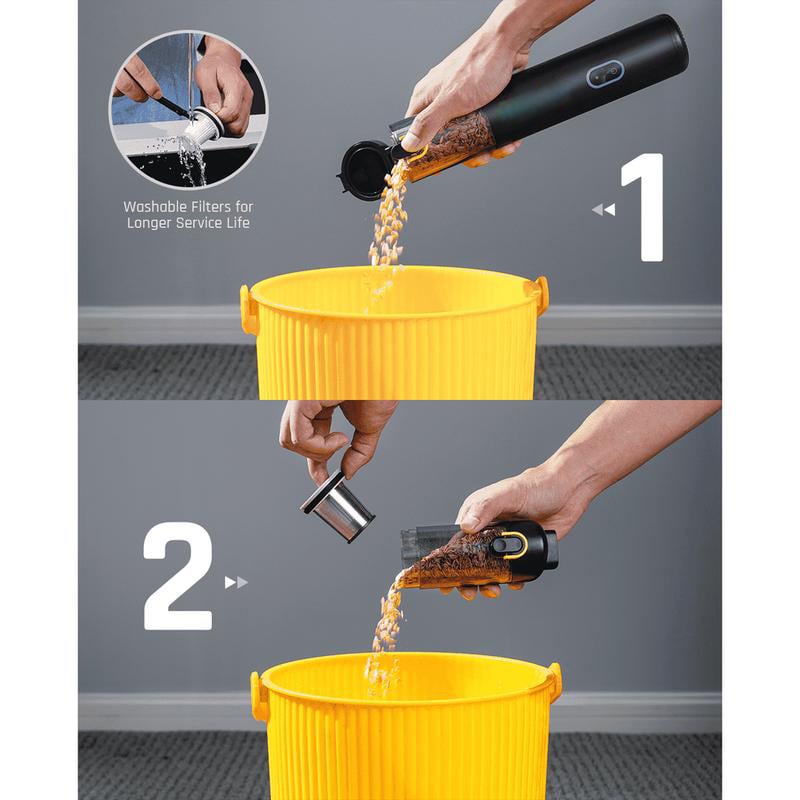 Washable Filters for Longer Service Life

1

2